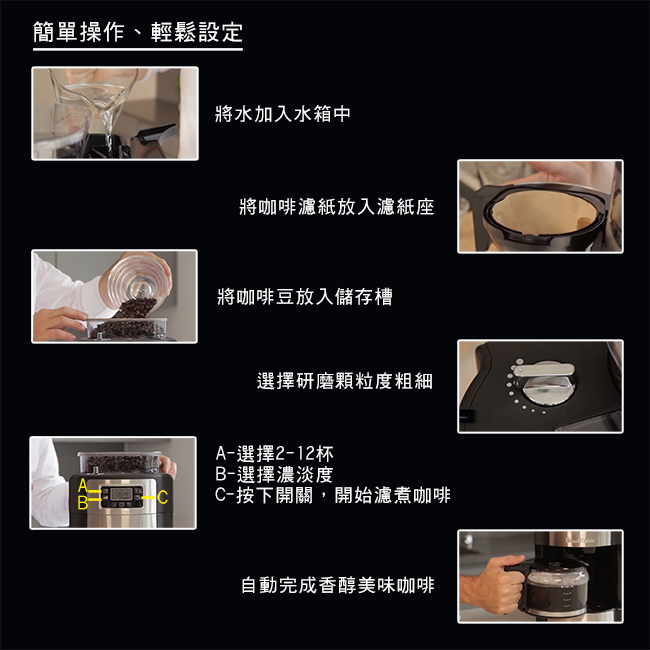 簡單操作、輕鬆設定

將水加入水箱中

將咖啡濾紙放入濾紙座

將咖啡豆放入儲存槽

選擇研磨顆粒度粗細

A
B
C

A-選擇2-12杯
B-選擇濃淡度
C-按下開關，開始濾煮咖啡

自動完成香醇美味咖啡