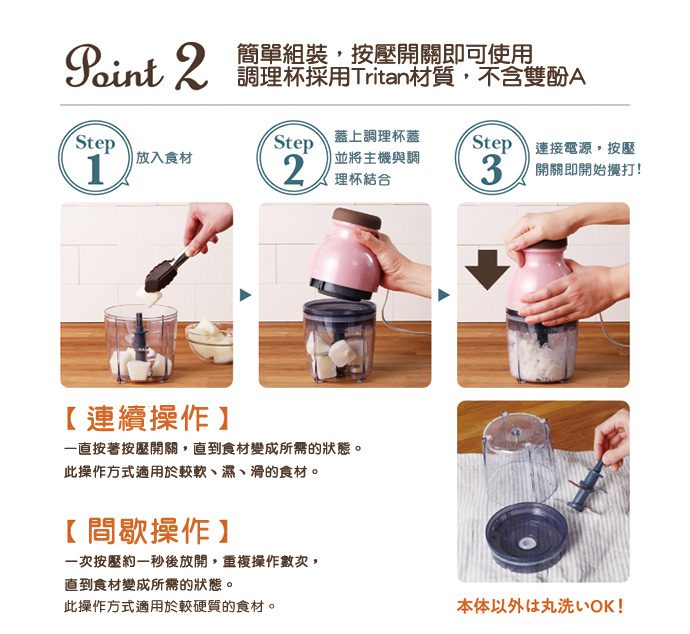 Point 2

簡單組裝，按壓開關即可使用
調理杯採用Tritan材質，不含雙酚A

Step 1
放入食材

Step 2
蓋上調理杯蓋並將主機與調理杯結合

Step 3
連接電源，按壓開關即開始攪打！

【連續操作】
一直按著按壓開關，直到食材變成所需的狀態。
此操作方式適用於較軟、濕、滑的食材。

【間歇操作】
一次按壓約一秒後放開，重複操作數次，
直到食材變成所需的狀態。
此操作方式適用於較硬質的食材。

本体以外は丸洗いOK！