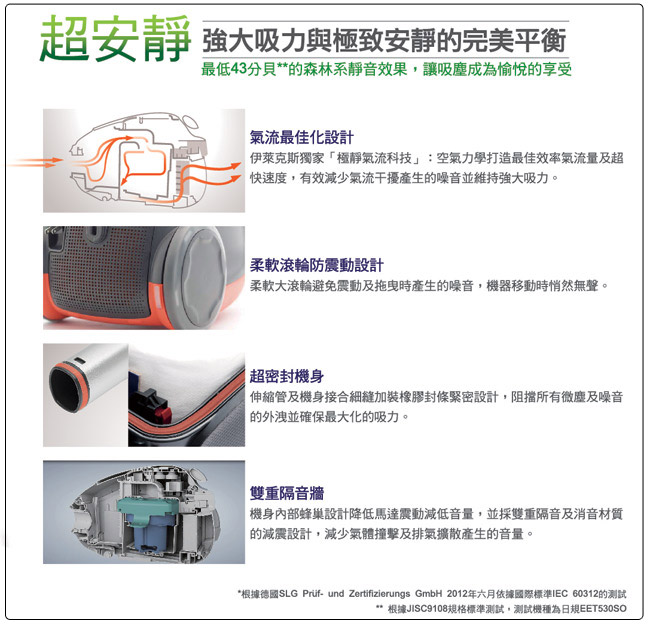 超安靜 強大吸力與極致安靜的完美平衡

最低43分貝**的森林系靜音效果，讓吸塵成為愉悅的享受

氣流最佳化設計

伊萊克斯獨家「極靜氣流科技」：空氣力學打造最佳效率氣流量及超快速度，有效減少氣流干擾產生的噪音並維持強大吸力。

柔軟滾輪防震動設計

柔軟大滾輪避免震動及拖曳時產生的噪音，機器移動時悄然無聲。

超密封機身

伸縮管及機身接合細縫加裝橡膠封條緊密設計，阻擋所有微塵及噪音的外洩並確保最大化的吸力。

雙重隔音牆

機身內部蜂巢設計降低馬達震動減低音量，並採雙重隔音及消音材質的減震設計，減少氣體撞擊及排氣擴散產生的音量。

*根據德國SLG Prüf- und Zertifizierungs GmbH 2012年六月依據國際標準IEC 60312的測試

** 根據JISC9108規格標準測試，測試機種為日規EET530SO